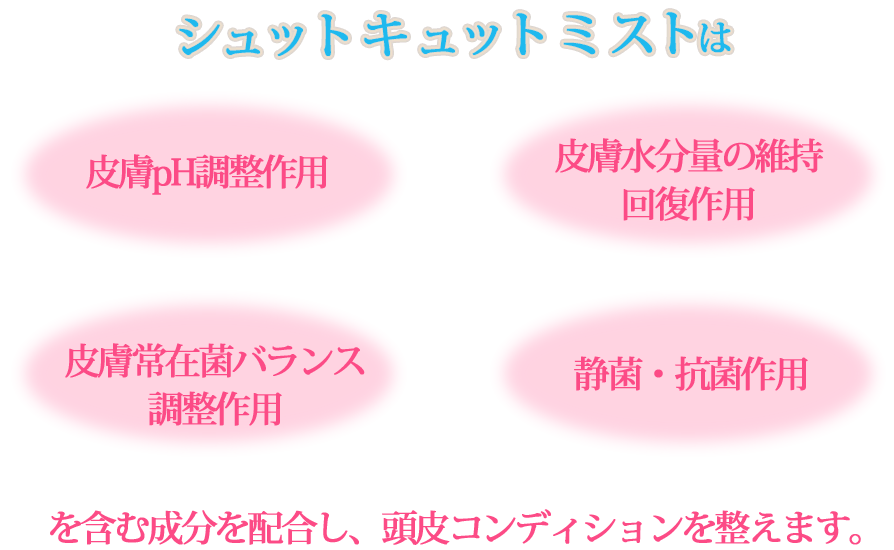 シュットキュットミストは

皮膚pH調整作用

皮膚水分量の維持
回復作用

皮膚常在菌バランス
調整作用

静菌・抗菌作用

を含む成分を配合し、頭皮コンディションを整えます。